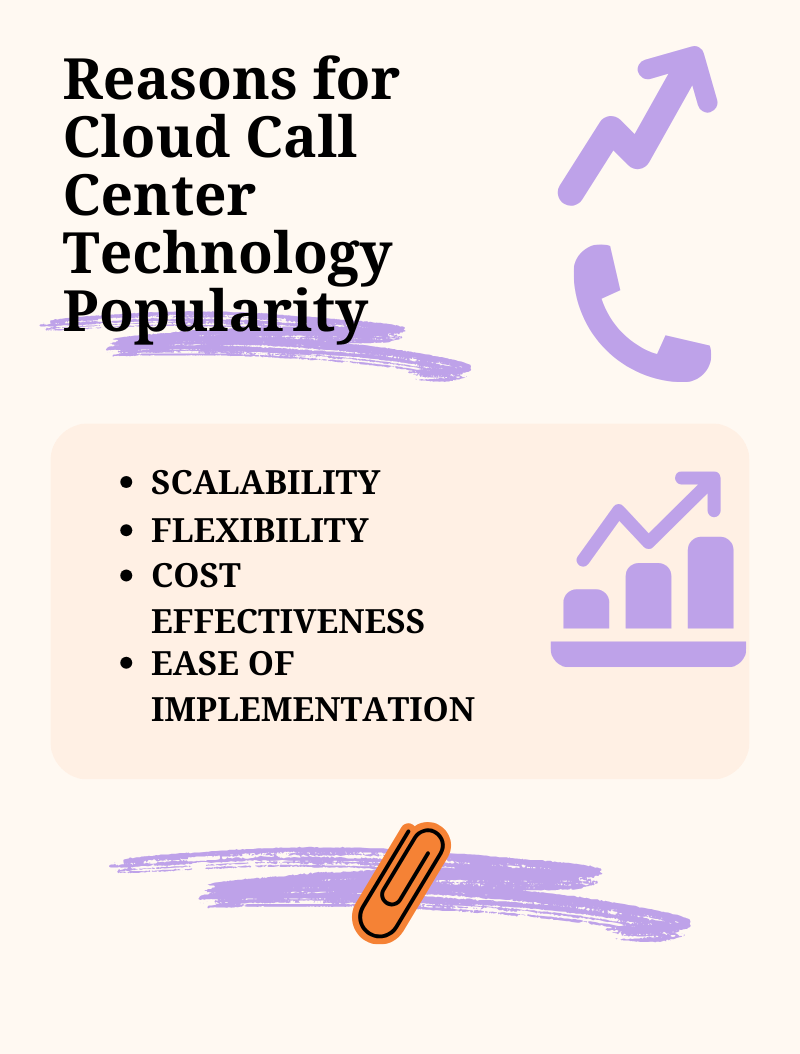 Reasons for Cloud Call Center Technology Popularity

• SCALABILITY
• FLEXIBILITY
• COST EFFECTIVENESS
• EASE OF IMPLEMENTATION