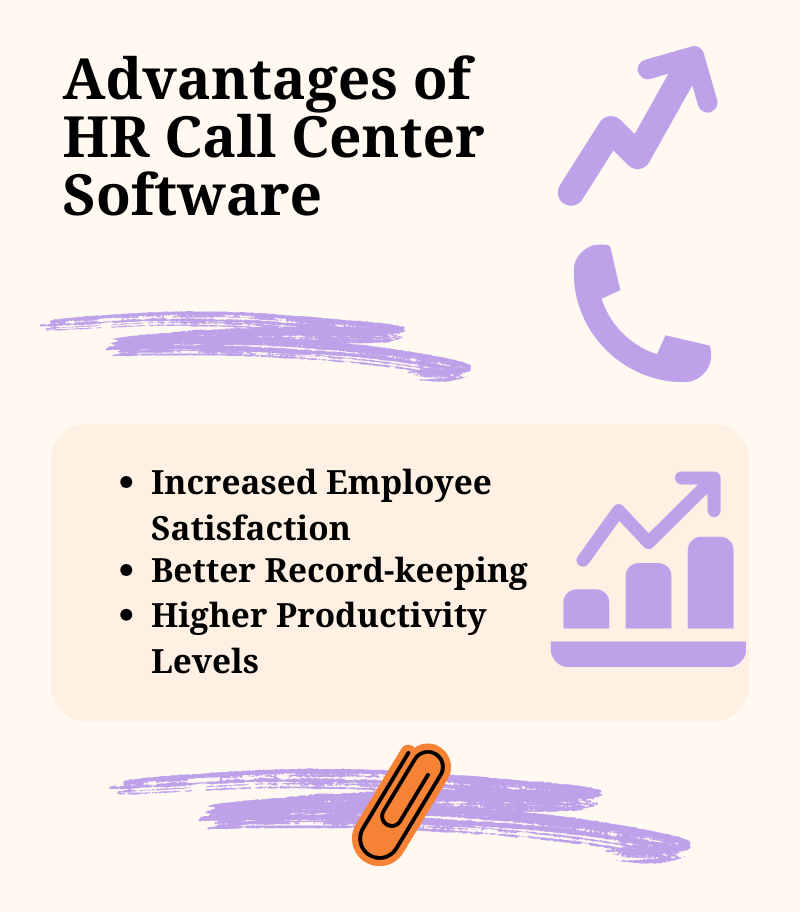 Advantages of HR Call Center Software

• Increased Employee Satisfaction
• Better Record-keeping
• Higher Productivity Levels